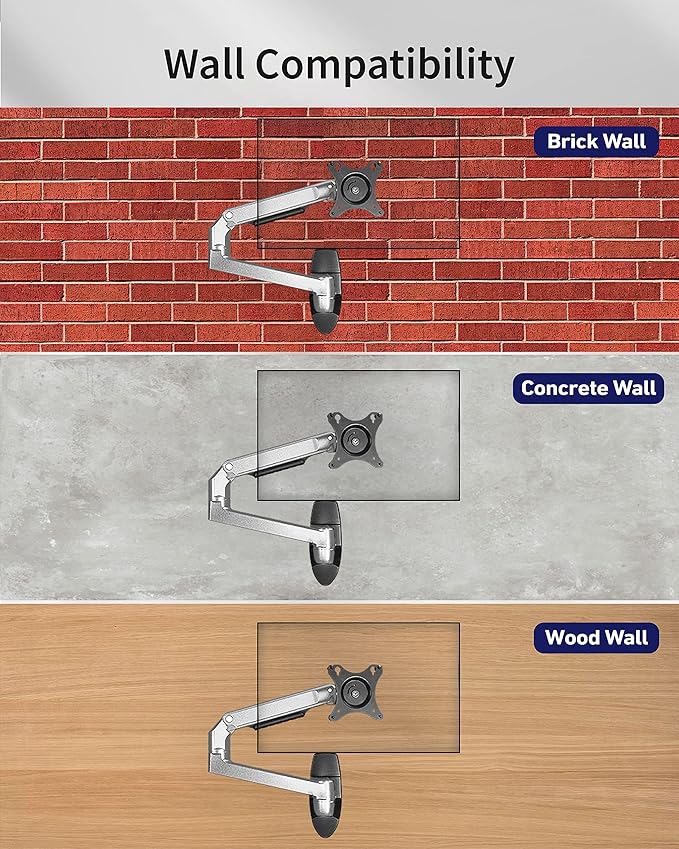 Wall Compatibility

Brick Wall

Concrete Wall

Wood Wall