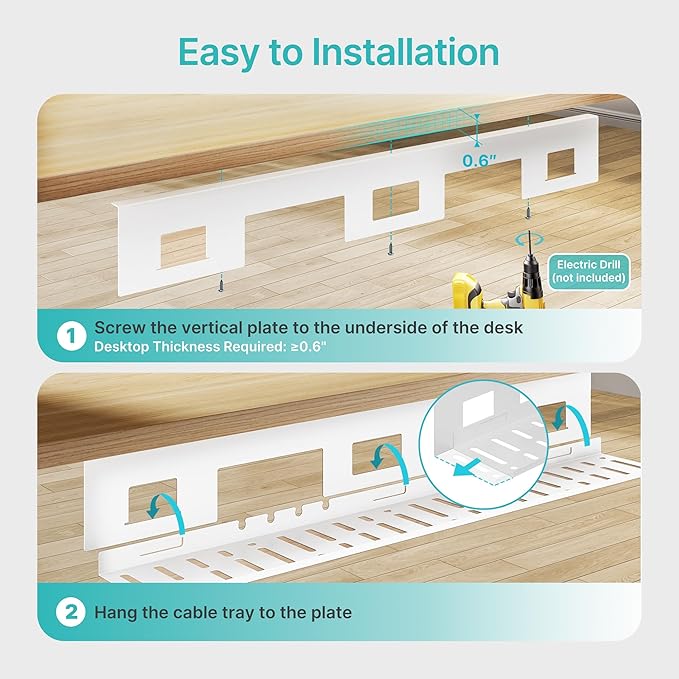 Easy to Installation

0.6"

Electric Drill
(not included)

1 Screw the vertical plate to the underside of the desk
Desktop Thickness Required: ≥0.6"

2 Hang the cable tray to the plate