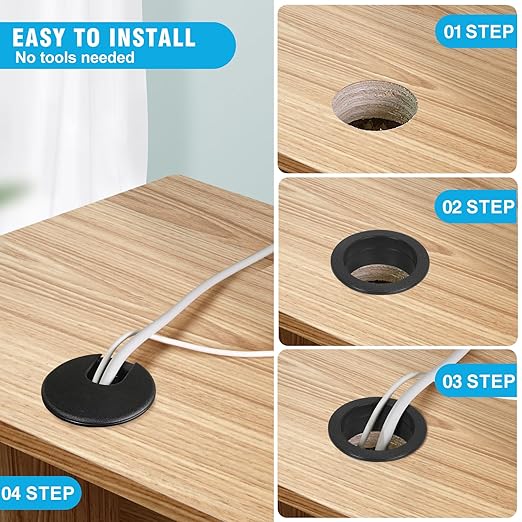 EASY TO INSTALL
No tools needed

01 STEP

02 STEP

03 STEP

04 STEP