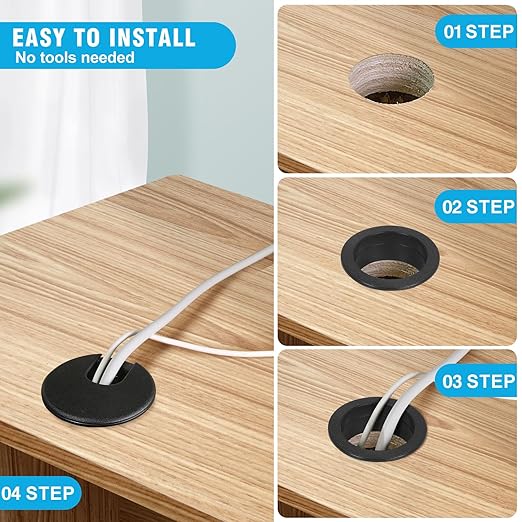 EASY TO INSTALL
No tools needed

01 STEP

02 STEP

03 STEP

04 STEP