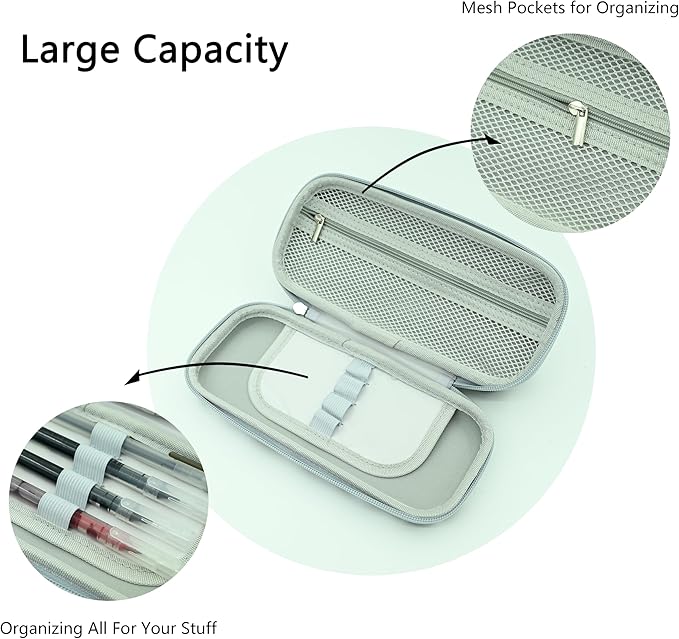 Mesh Pockets for Organizing

Large Capacity

Organizing All For Your Stuff