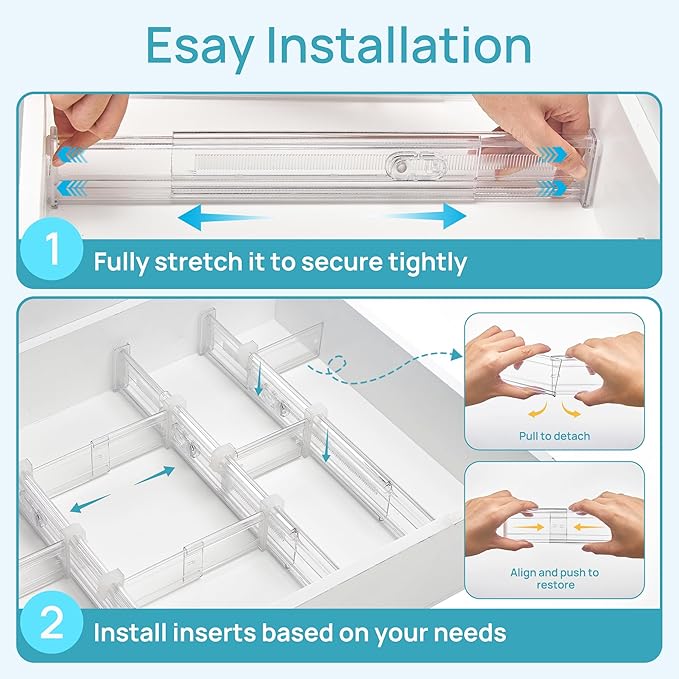 Esay Installation

1 Fully stretch it to secure tightly

Pull to detach

Align and push to restore

2 Install inserts based on your needs