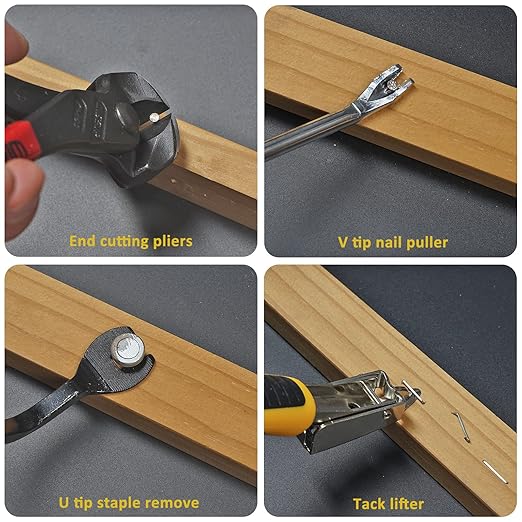 End cutting pliers

V tip nail puller

U tip staple remove

Tack lifter