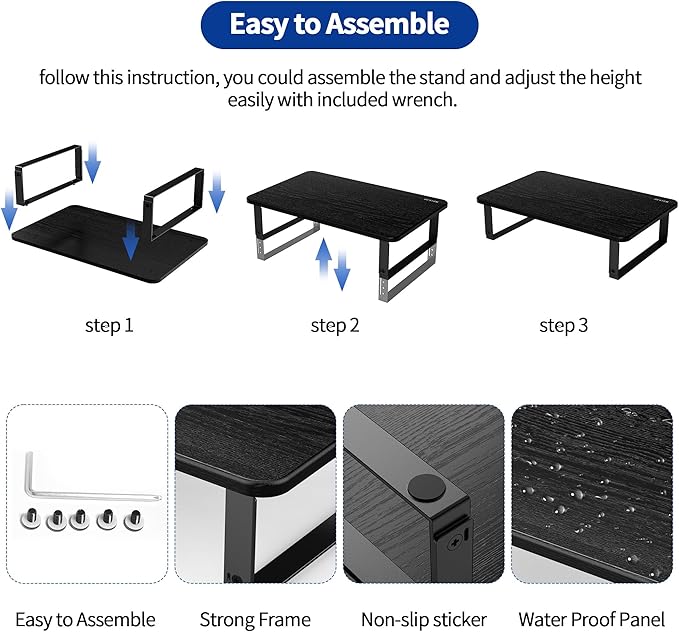 Easy to Assemble

follow this instruction, you could assemble the stand and adjust the height easily with included wrench.

step 1

step 2

step 3

Easy to Assemble

Strong Frame

Non-slip sticker

Water Proof Panel