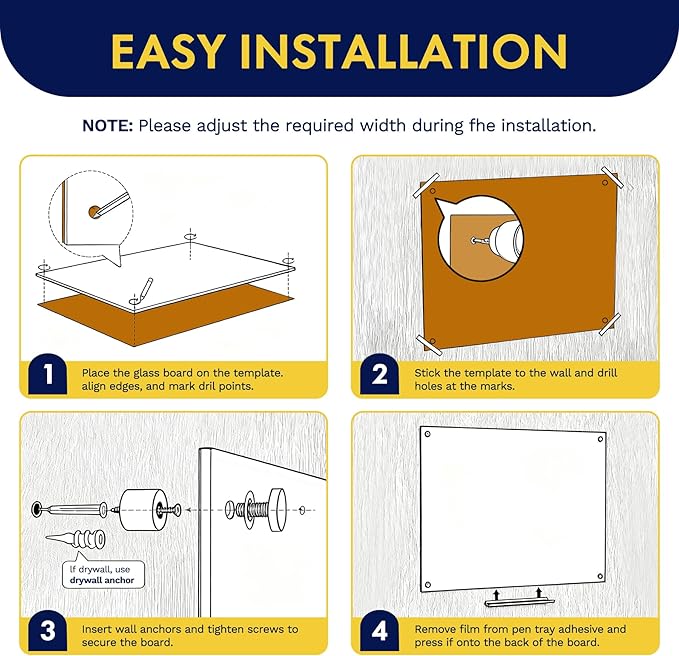 EASY INSTALLATION

NOTE: Please adjust the required width during fhe installation.

1 Place the glass board on the template. align edges, and mark dril points.

2 Stick the template to the wall and drill holes at the marks.

If drywall, use drywall anchor

3 Insert wall anchors and tighten screws to secure the board.

4 Remove film from pen tray adhesive and press if onto the back of the board.