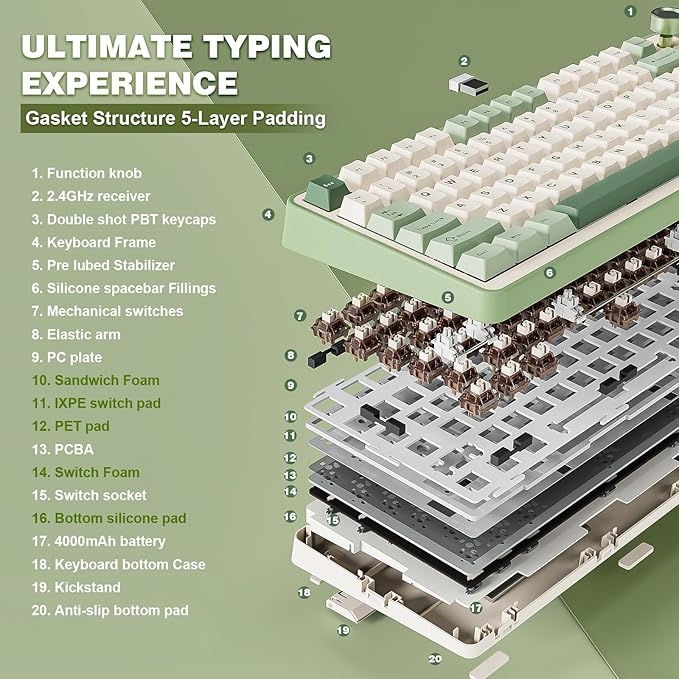 ULTIMATE TYPING EXPERIENCE

Gasket Structure 5-Layer Padding

1. Function knob
2. 2.4GHz receiver
3. Double shot PBT keycaps
4. Keyboard Frame
5. Pre lubed Stabilizer
6. Silicone spacebar Fillings
7. Mechanical switches
8. Elastic arm
9. PC plate
10. Sandwich Foam
11. IXPE switch pad
12. PET pad
13. PCBA
14. Switch Foam
15. Switch socket
16. Bottom silicone pad
17. 4000mAh battery
18. Keyboard bottom Case
19. Kickstand
20. Anti-slip bottom pad

1
2
3
4
5
6
7
8
9
10
11
12
13
14
15
16
17
18
19
20