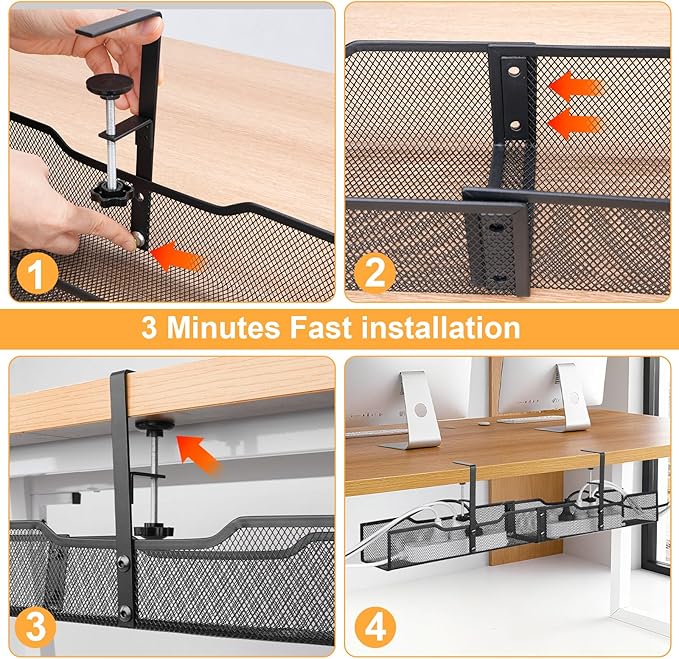 1

2

3 Minutes Fast installation

3

4