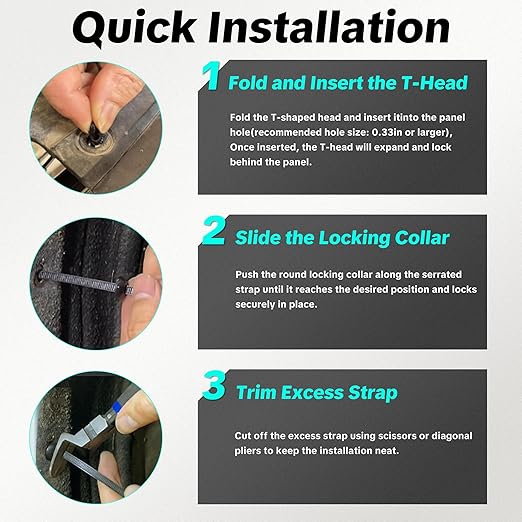 Quick Installation

1 Fold and Insert the T-Head

Fold the T-shaped head and insert itinto the panel hole(recommended hole size: 0.33in or larger), Once inserted, the T-head will expand and lock behind the panel.

2 Slide the Locking Collar

Push the round locking collar along the serrated strap until it reaches the desired position and locks securely in place.

3 Trim Excess Strap

Cut off the excess strap using scissors or diagonal pliers to keep the installation neat.