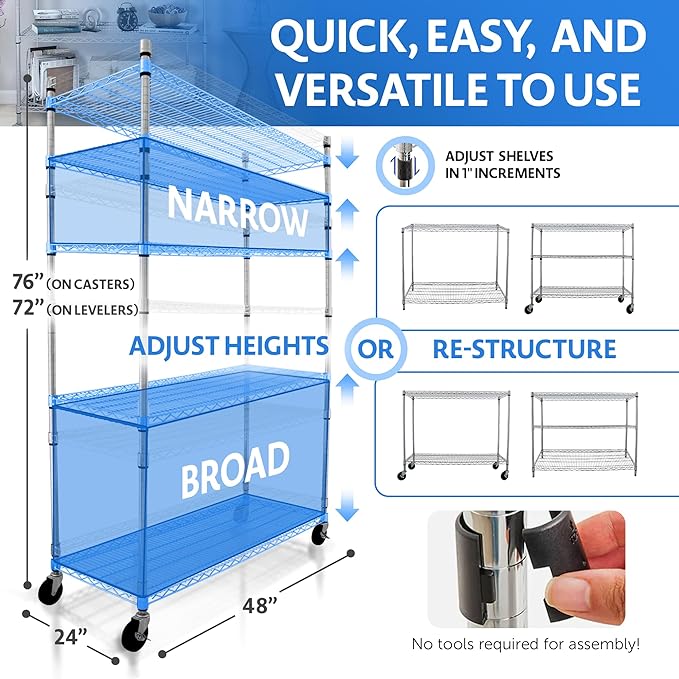 QUICK, EASY, AND VERSATILE TO USE

ADJUST SHELVES IN 1" INCREMENTS

NARROW

76" (ON CASTERS)
72" (ON LEVELERS)

ADJUST HEIGHTS

OR

RE-STRUCTURE

BROAD

48"

24"

No tools required for assembly!