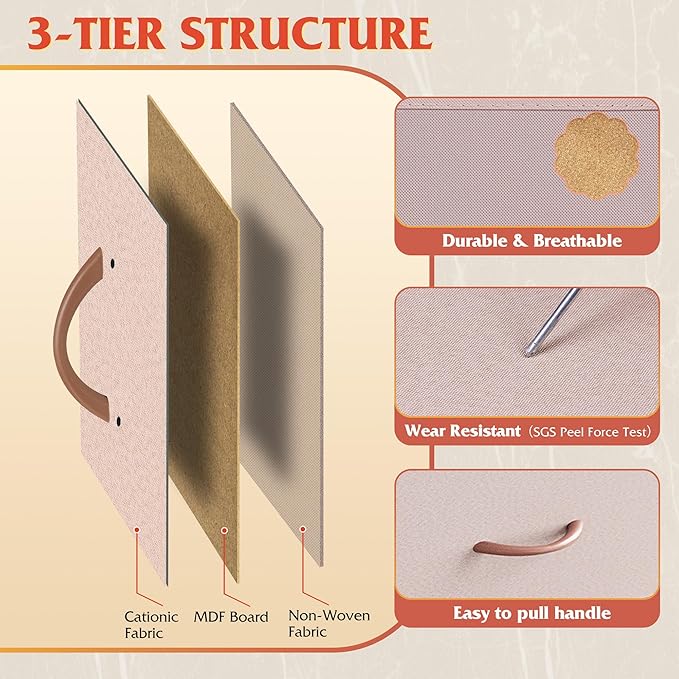 3-TIER STRUCTURE

Cationic Fabric

MDF Board

Non-Woven Fabric

Durable & Breathable

Wear Resistant (SGS Peel Force Test)

Easy to pull handle