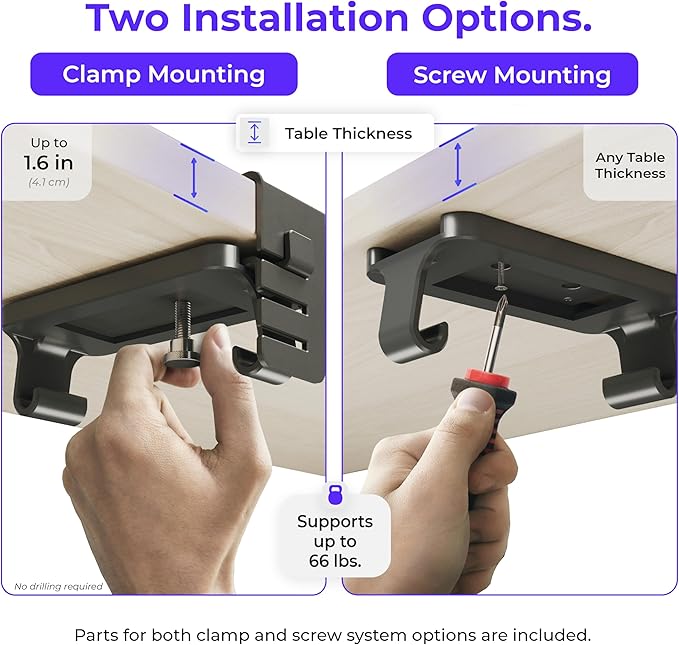 Two Installation Options.

Clamp Mounting

Screw Mounting

Table Thickness

Up to
1.6 in
(4.1 cm)

Any Table Thickness

Supports up to 66 lbs.

No drilling required

Parts for both clamp and screw system options are included.