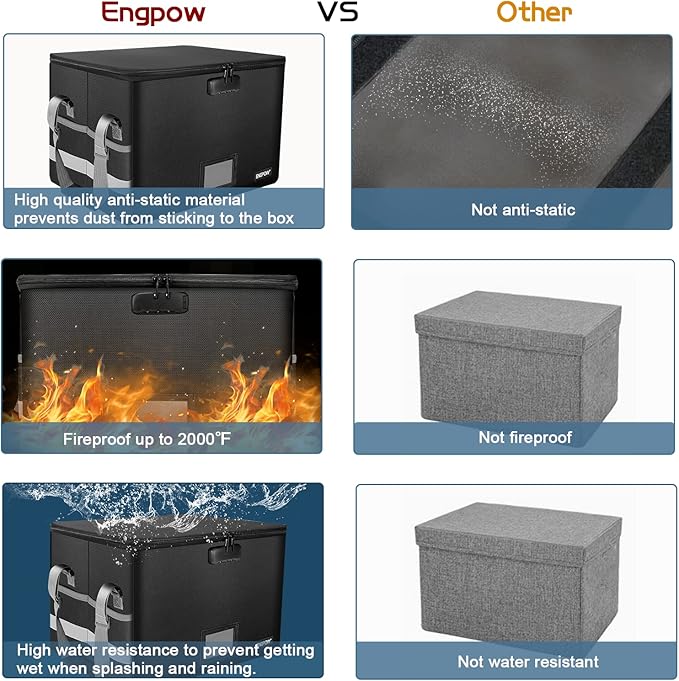 Engpow VS Other

ENGPOW

High quality anti-static material prevents dust from sticking to the box

Not anti-static

Fireproof up to 2000°F

Not fireproof

High water resistance to prevent getting wet when splashing and raining.

Not water resistant