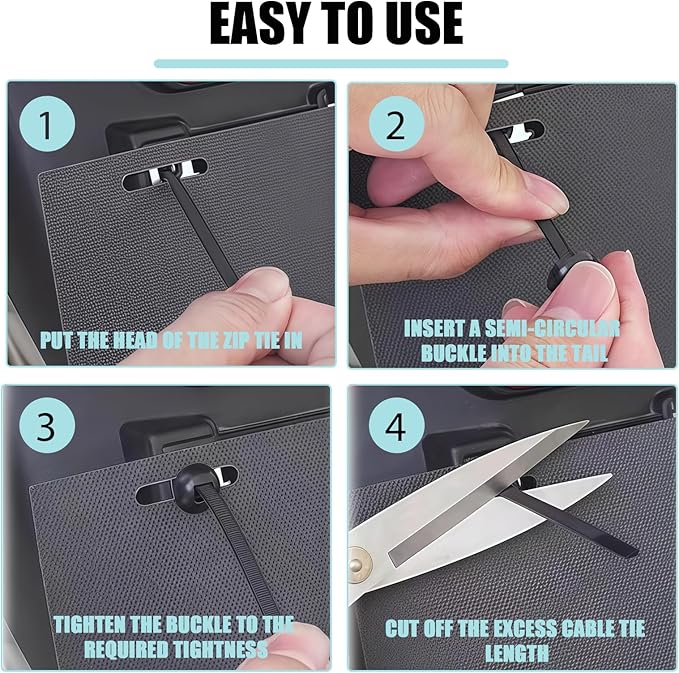 EASY TO USE

1

PUT THE HEAD OF THE ZIP TIE IN

2

INSERT A SEMI-CIRCULAR BUCKLE INTO THE TAIL

3

TIGHTEN THE BUCKLE TO THE REQUIRED TIGHTNESS

4

CUT OFF THE EXCESS CABLE TIE LENGTH