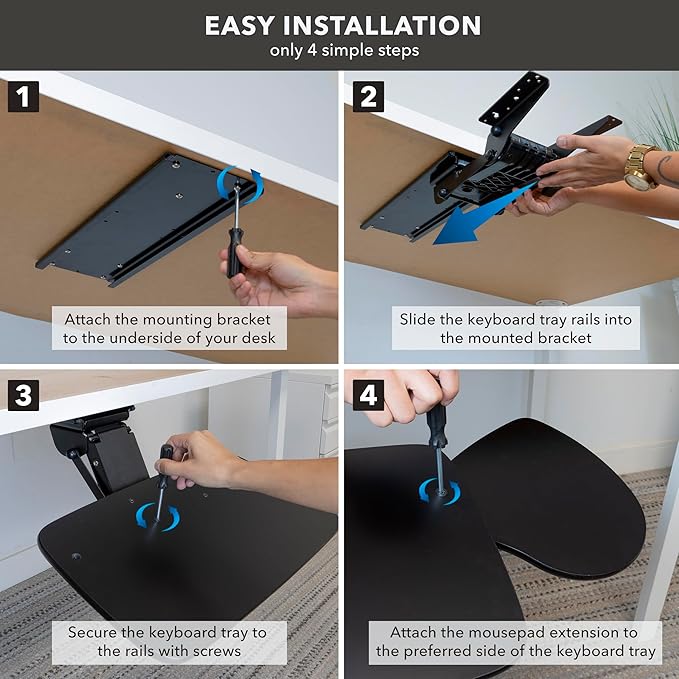 EASY INSTALLATION
only 4 simple steps

1
Attach the mounting bracket to the underside of your desk

2
Slide the keyboard tray rails into the mounted bracket

3
Secure the keyboard tray to the rails with screws

4
Attach the mousepad extension to the preferred side of the keyboard tray