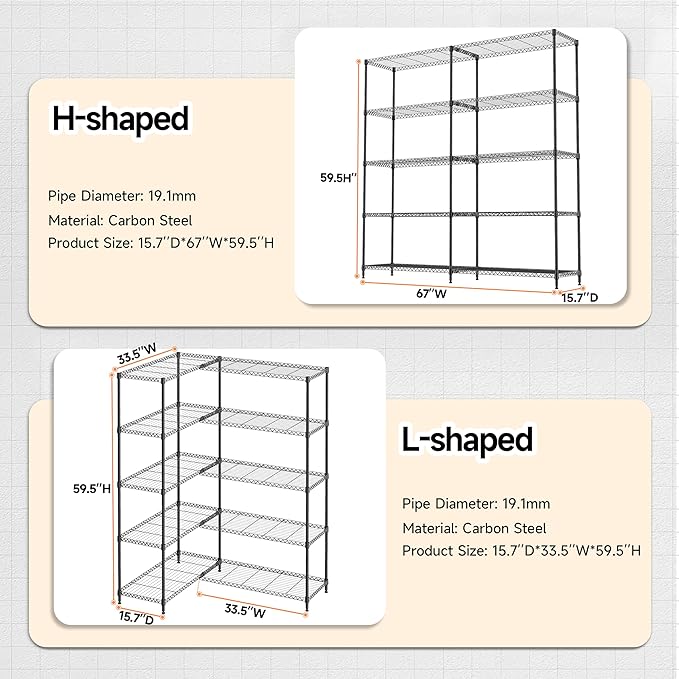 H-shaped

Pipe Diameter: 19.1mm
Material: Carbon Steel
Product Size: 15.7''D*67''W*59.5''H

59.5H''
67''W
15.7''D

33.5''W
59.5''H
15.7''D
33.5''W

L-shaped

Pipe Diameter: 19.1mm
Material: Carbon Steel
Product Size: 15.7''D*33.5''W*59.5''H