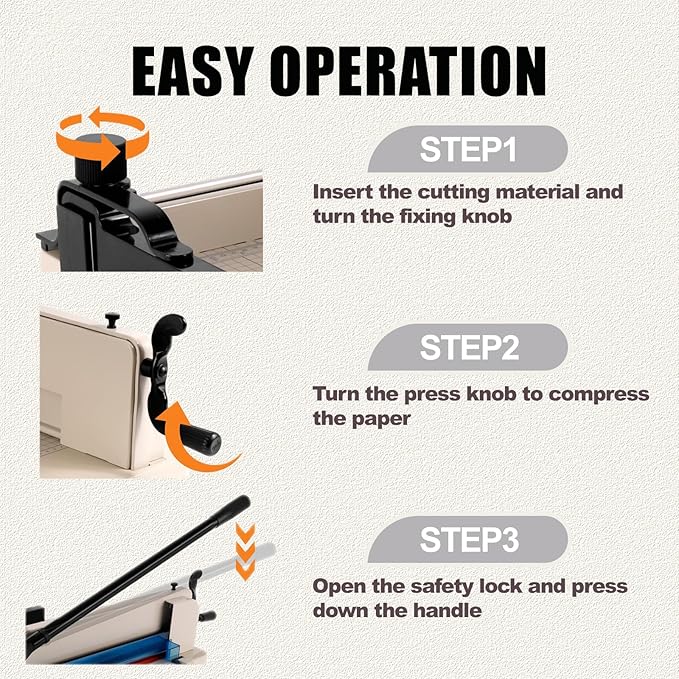 EASY OPERATION

STEP1

Insert the cutting material and turn the fixing knob

STEP2

Turn the press knob to compress the paper

STEP3

Open the safety lock and press down the handle