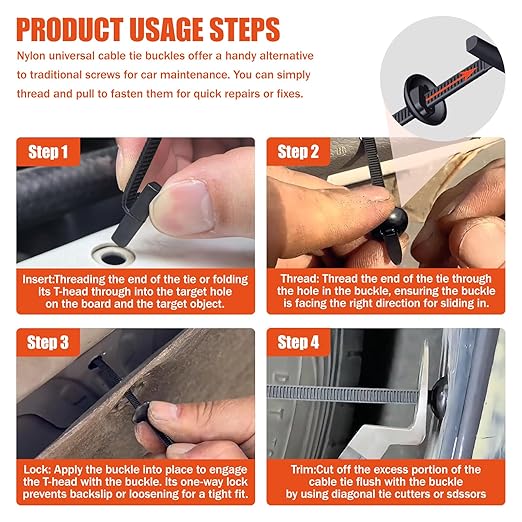 PRODUCT USAGE STEPS

Nylon universal cable tie buckles offer a handy alternative to traditional screws for car maintenance. You can simply thread and pull to fasten them for quick repairs or fixes.

Step 1

Insert:Threading the end of the tie or folding its T-head through into the target hole on the board and the target object.

Step 2

Thread: Thread the end of the tie through the hole in the buckle, ensuring the buckle is facing the right direction for sliding in.

Step 3

Lock: Apply the buckle into place to engage the T-head with the buckle. Its one-way lock prevents backslip or loosening for a tight fit.

Step 4

Trim:Cut off the excess portion of the cable tie flush with the buckle by using diagonal tie cutters or sdssors