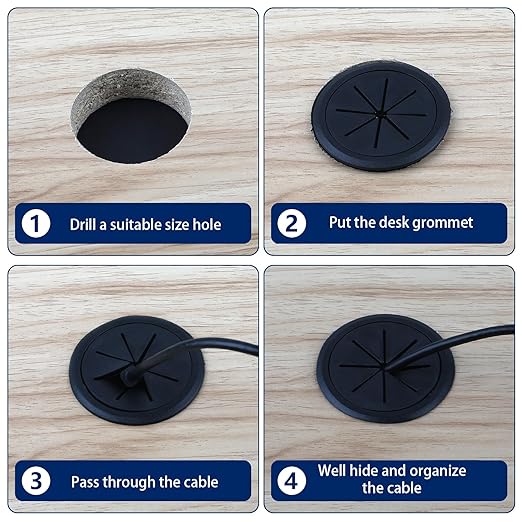 1 Drill a suitable size hole

2 Put the desk grommet

3 Pass through the cable

4 Well hide and organize the cable