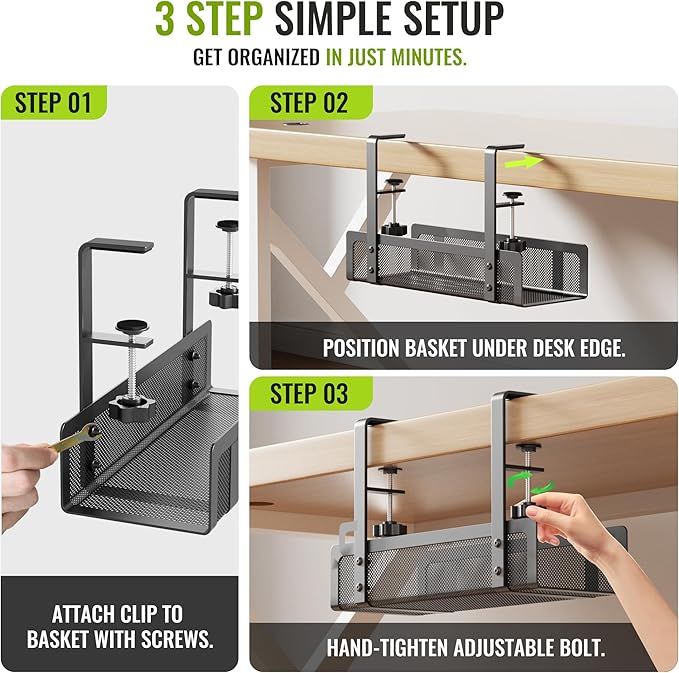 3 STEP SIMPLE SETUP

GET ORGANIZED IN JUST MINUTES.

STEP 01

ATTACH CLIP TO BASKET WITH SCREWS.

STEP 02

POSITION BASKET UNDER DESK EDGE.

STEP 03

HAND-TIGHTEN ADJUSTABLE BOLT.