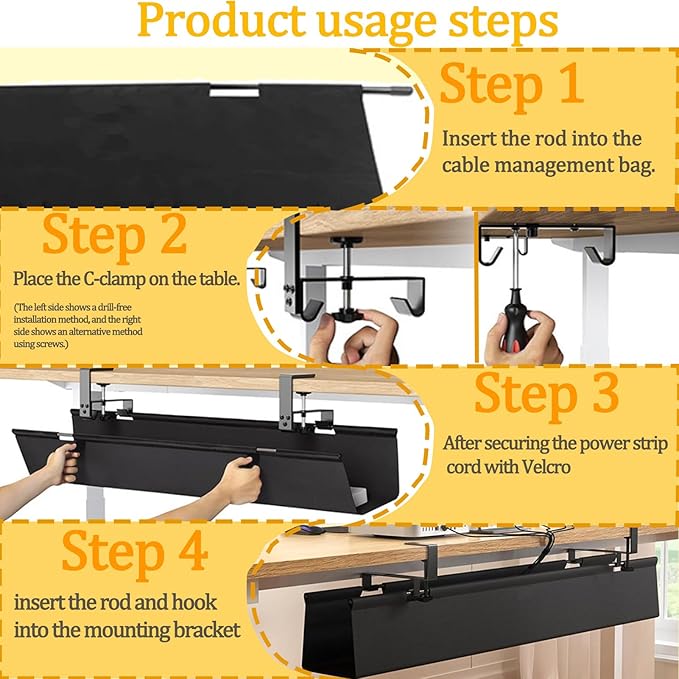 Product usage steps

Step 1

Insert the rod into the cable management bag.

Step 2

Place the C-clamp on the table.

(The left side shows a drill-free installation method, and the right side shows an alternative method using screws.)

Step 3

After securing the power strip cord with Velcro

Step 4

insert the rod and hook into the mounting bracket