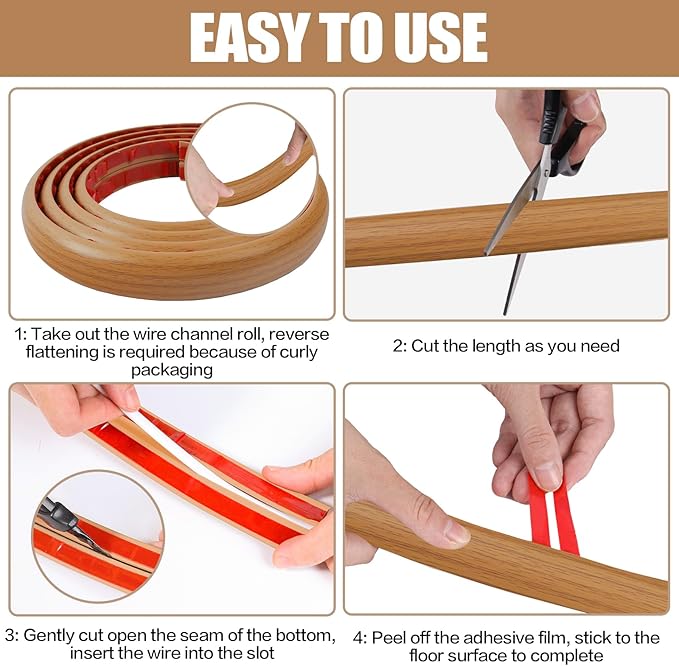 EASY TO USE

1: Take out the wire channel roll, reverse flattening is required because of curly packaging

2: Cut the length as you need

3: Gently cut open the seam of the bottom, insert the wire into the slot

4: Peel off the adhesive film, stick to the floor surface to complete