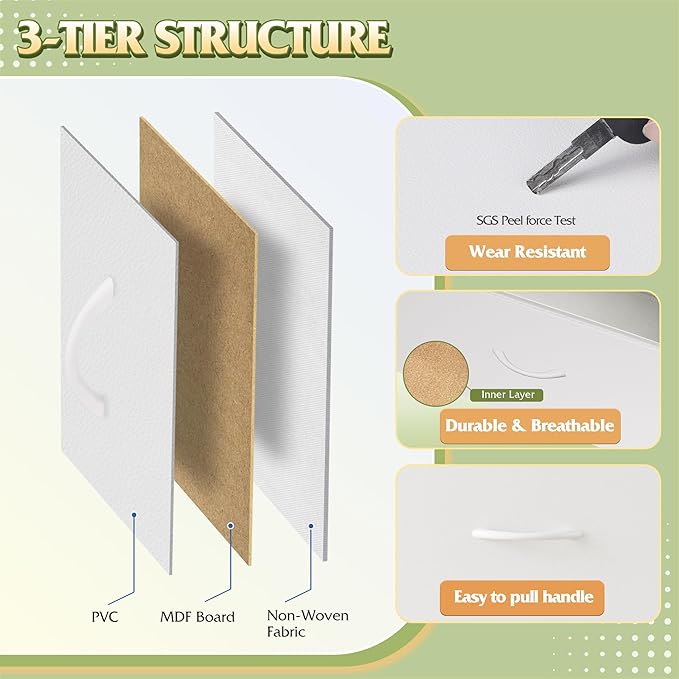 3-TIER STRUCTURE

PVC

MDF Board

Non-Woven Fabric

SGS Peel force Test

Wear Resistant

Inner Layer

Durable & Breathable

Easy to pull handle