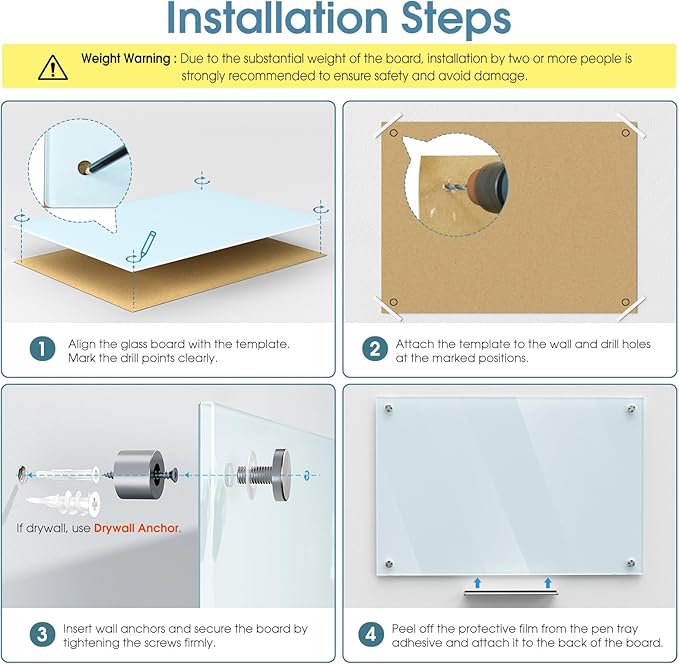 Installation Steps

Weight Warning : Due to the substantial weight of the board, installation by two or more people is strongly recommended to ensure safety and avoid damage.

1 Align the glass board with the template. Mark the drill points clearly.

2 Attach the template to the wall and drill holes at the marked positions.

If drywall, use Drywall Anchor.

3 Insert wall anchors and secure the board by tightening the screws firmly.

4 Peel off the protective film from the pen tray adhesive and attach it to the back of the board.