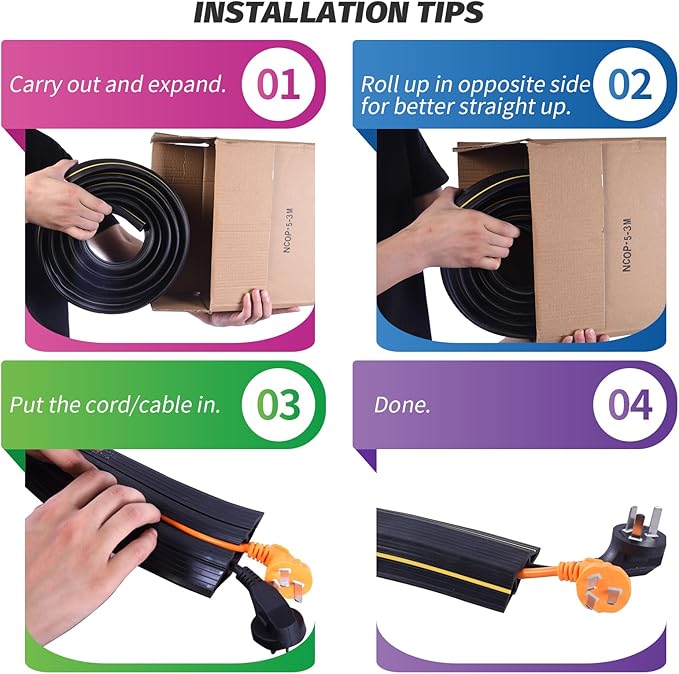 INSTALLATION TIPS

Carry out and expand. 01

NCOP-5-3M

Roll up in opposite side for better straight up. 02

NCOP-5-3M

Put the cord/cable in. 03

Done. 04