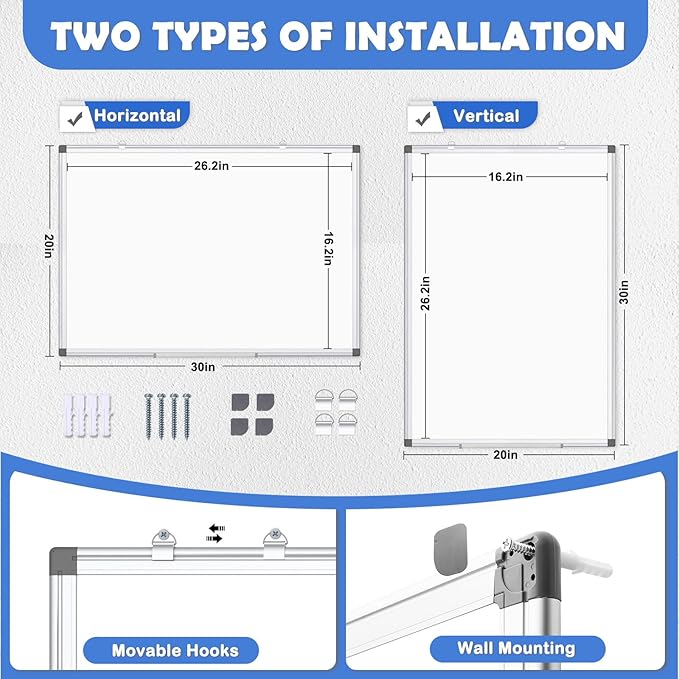 TWO TYPES OF INSTALLATION

Horizontal

26.2in

20in

16.2in

30in

Vertical

16.2in

26.2in

30in

20in

Movable Hooks

Wall Mounting