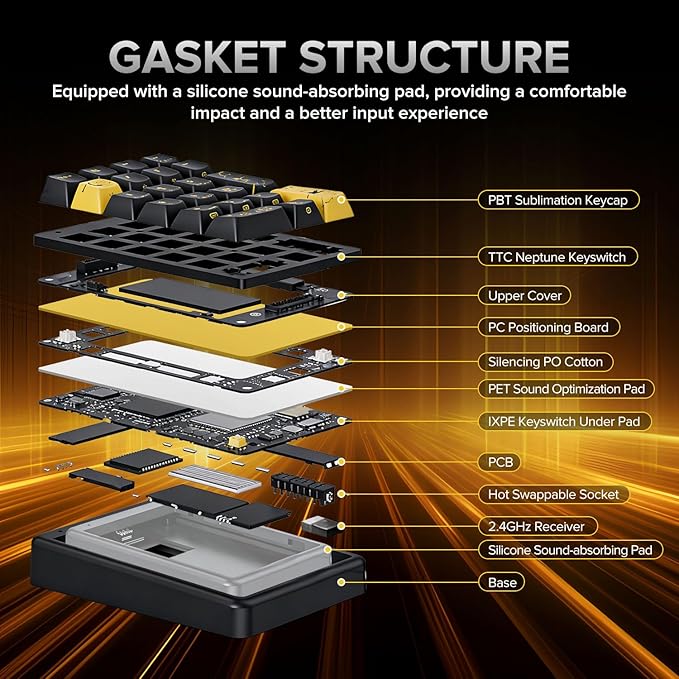 GASKET STRUCTURE

Equipped with a silicone sound-absorbing pad, providing a comfortable impact and a better input experience

PBT Sublimation Keycap

TTC Neptune Keyswitch

Upper Cover

PC Positioning Board

Silencing PO Cotton

PET Sound Optimization Pad

IXPE Keyswitch Under Pad

PCB

Hot Swappable Socket

2.4GHz Receiver

Silicone Sound-absorbing Pad

Base