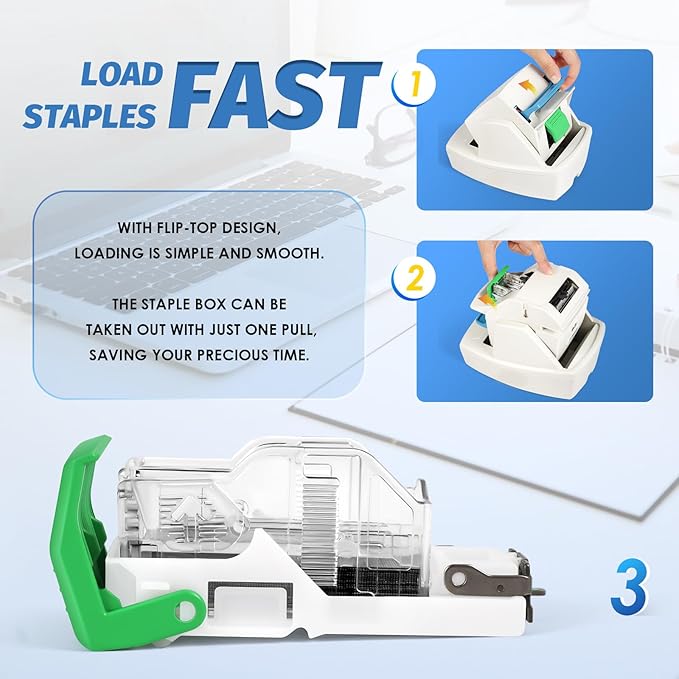 LOAD STAPLES FAST

1

WITH FLIP-TOP DESIGN, LOADING IS SIMPLE AND SMOOTH.

THE STAPLE BOX CAN BE TAKEN OUT WITH JUST ONE PULL, SAVING YOUR PRECIOUS TIME.

2

3