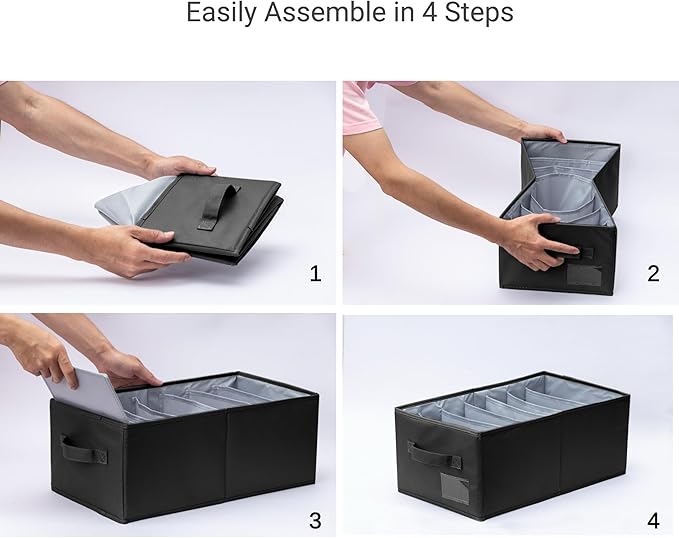 Easily Assemble in 4 Steps

1

2

3

4