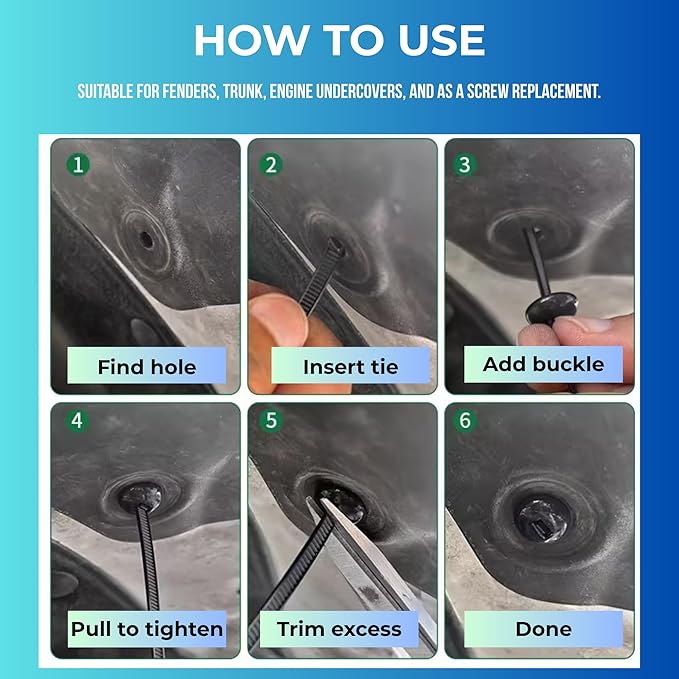 HOW TO USE

SUITABLE FOR FENDERS, TRUNK, ENGINE UNDERCOVERS, AND AS A SCREW REPLACEMENT.

1
Find hole

2
Insert tie

3
Add buckle

4
Pull to tighten

5
Trim excess

6
Done