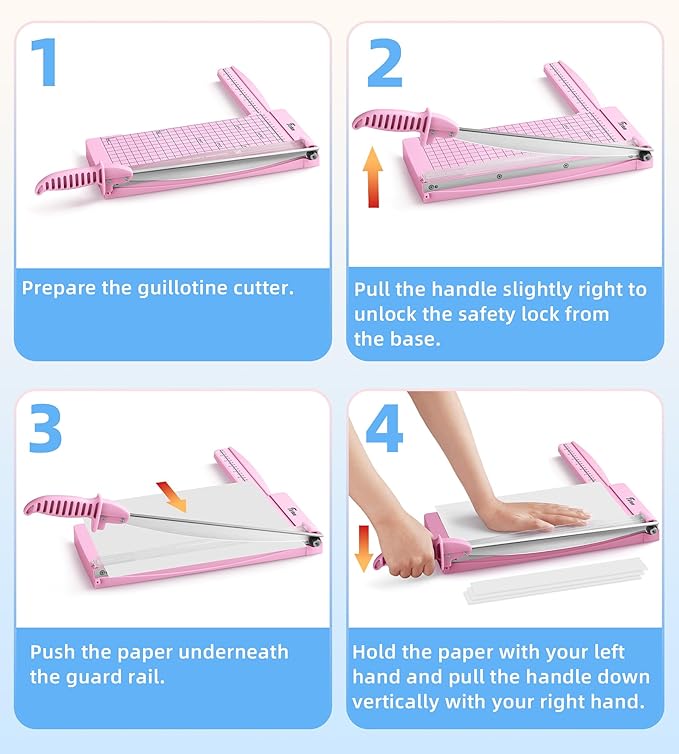 1

Prepare the guillotine cutter.

2

Pull the handle slightly right to unlock the safety lock from the base.

3

Push the paper underneath the guard rail.

4

Hold the paper with your left hand and pull the handle down vertically with your right hand.