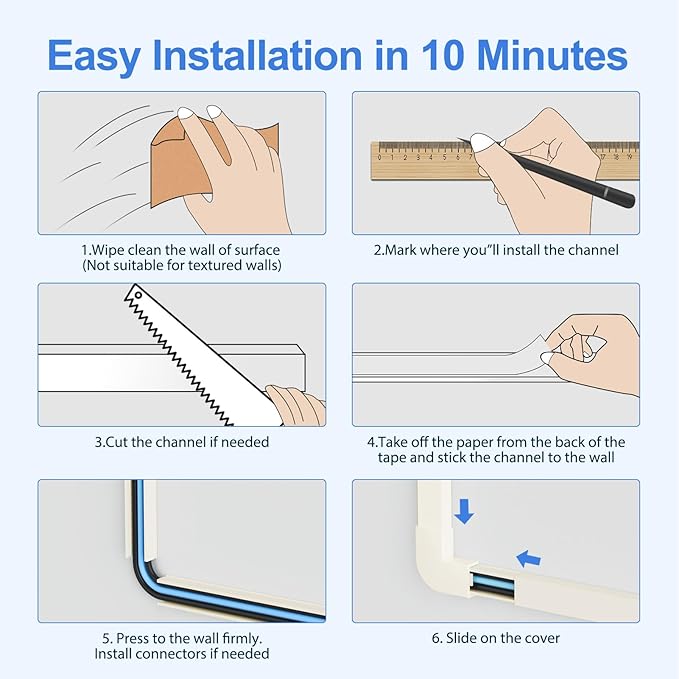 Easy Installation in 10 Minutes

0 1 2 3 4 5 6 7 17 18 19

1.Wipe clean the wall of surface
(Not suitable for textured walls)

2.Mark where you"ll install the channel

3.Cut the channel if needed

4.Take off the paper from the back of the tape and stick the channel to the wall

5. Press to the wall firmly.
Install connectors if needed

6. Slide on the cover