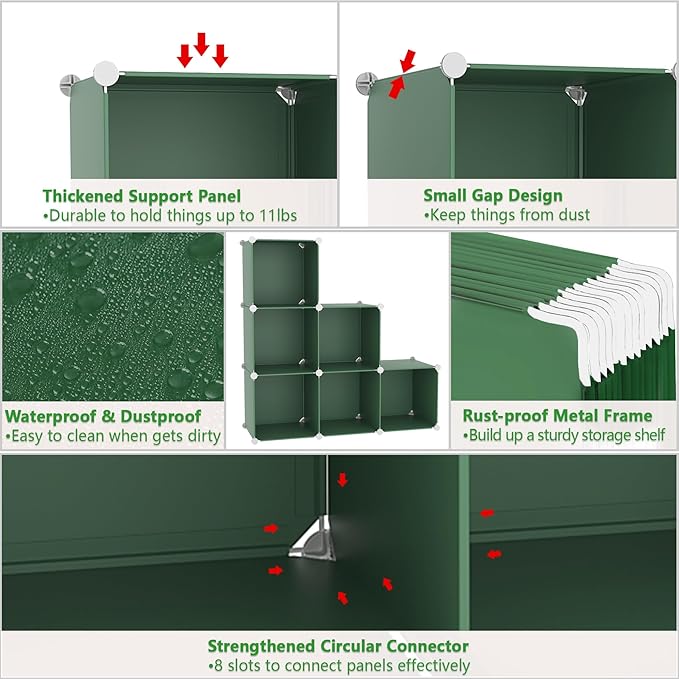 Thickened Support Panel
•Durable to hold things up to 11lbs

Small Gap Design
•Keep things from dust

Waterproof & Dustproof
•Easy to clean when gets dirty

Rust-proof Metal Frame
•Build up a sturdy storage shelf

Strengthened Circular Connector
•8 slots to connect panels effectively