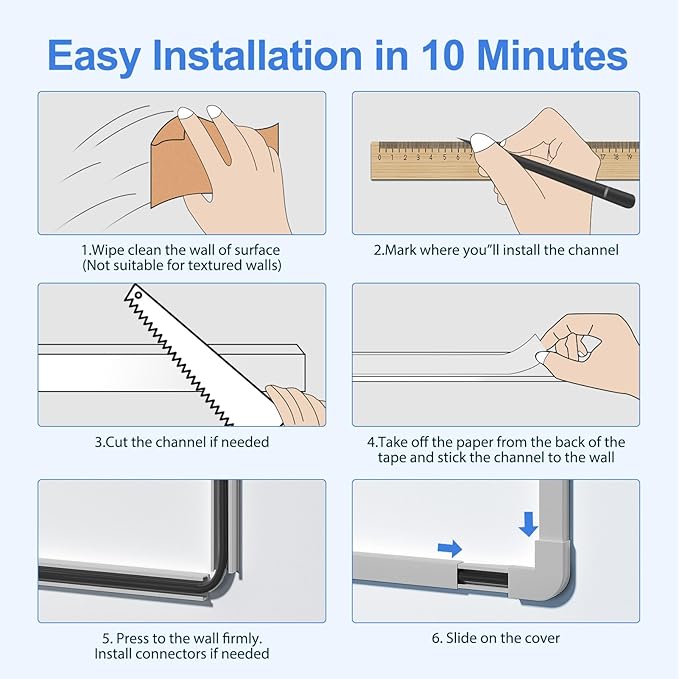 Easy Installation in 10 Minutes

0 1 2 3 4 5 6 7 17 18 19

1.Wipe clean the wall of surface (Not suitable for textured walls)

2.Mark where you"ll install the channel

3.Cut the channel if needed

4.Take off the paper from the back of the tape and stick the channel to the wall

5. Press to the wall firmly. Install connectors if needed

6. Slide on the cover