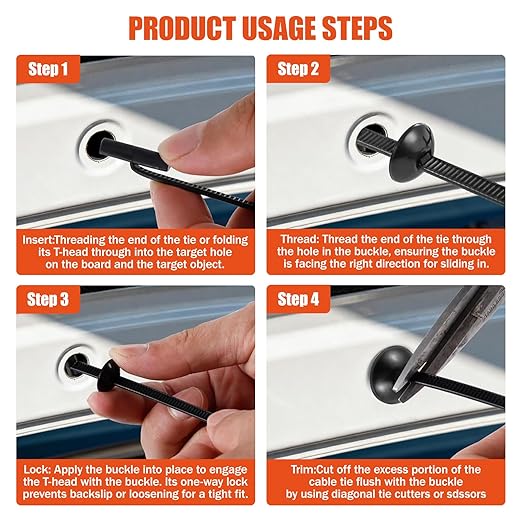 PRODUCT USAGE STEPS

Step 1

Insert:Threading the end of the tie or folding its T-head through into the target hole on the board and the target object.

Step 2

Thread: Thread the end of the tie through the hole in the buckle, ensuring the buckle is facing the right direction for sliding in.

Step 3

Lock: Apply the buckle into place to engage the T-head with the buckle. Its one-way lock prevents backslip or loosening for a tight fit.

Step 4

Trim:Cut off the excess portion of the cable tie flush with the buckle by using diagonal tie cutters or sdssors