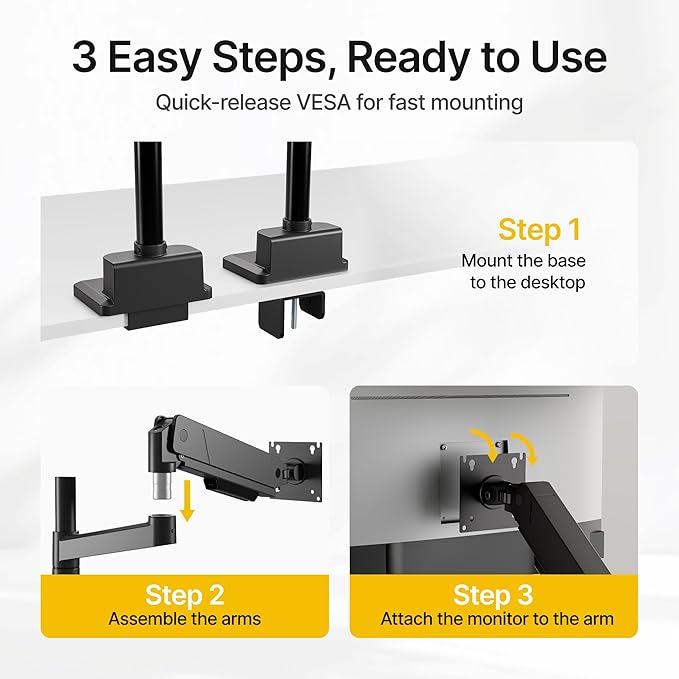 3 Easy Steps, Ready to Use

Quick-release VESA for fast mounting

Step 1

Mount the base to the desktop

Step 2

Assemble the arms

Step 3

Attach the monitor to the arm