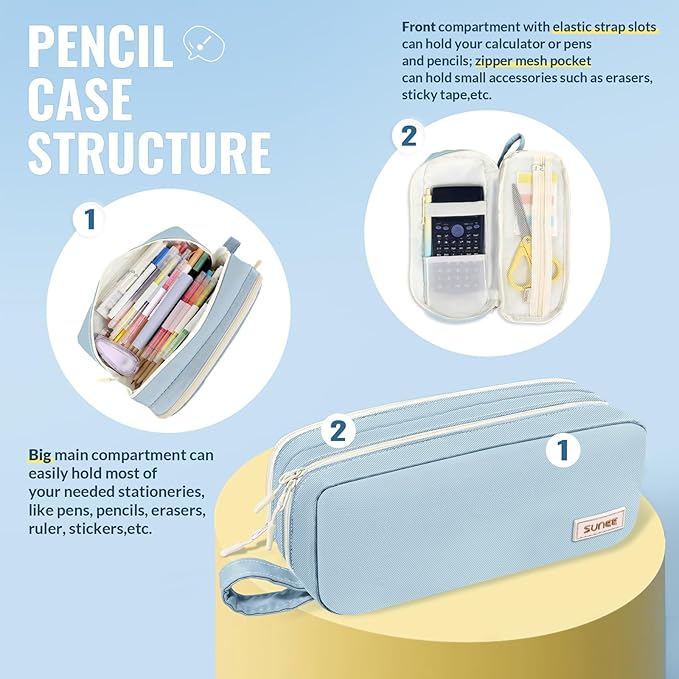 PENCIL CASE STRUCTURE

Front compartment with elastic strap slots can hold your calculator or pens and pencils; zipper mesh pocket can hold small accessories such as erasers, sticky tape,etc.

2

1

Big main compartment can easily hold most of your needed stationeries, like pens, pencils, erasers, ruler, stickers,etc.

2

1

SUNEE