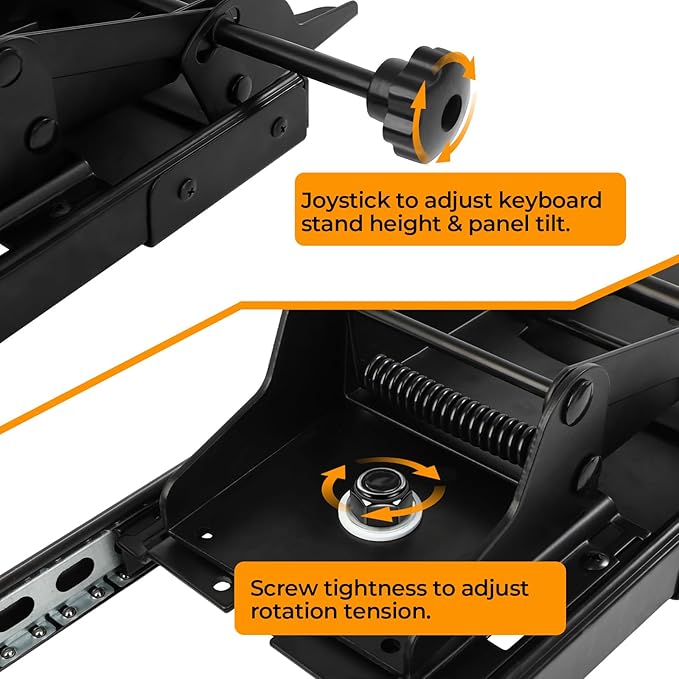 Joystick to adjust keyboard stand height & panel tilt.

Screw tightness to adjust rotation tension.