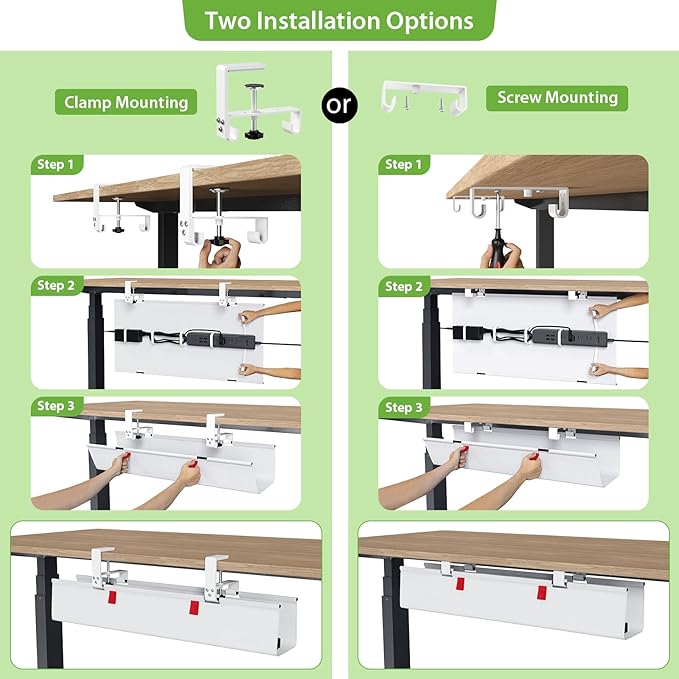 Two Installation Options

Clamp Mounting

or

Screw Mounting

Step 1

Step 2

Step 3

Step 1

Step 2

Step 3