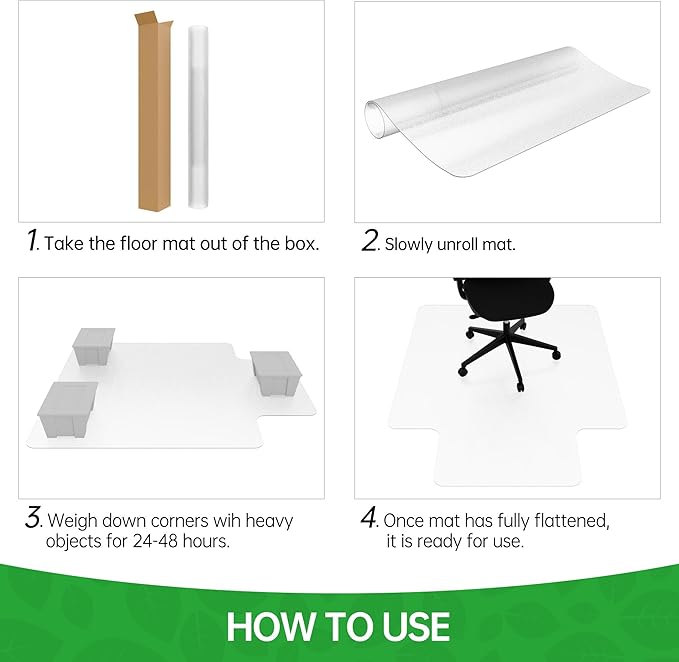 1. Take the floor mat out of the box.

2. Slowly unroll mat.

3. Weigh down corners wih heavy objects for 24-48 hours.

4. Once mat has fully flattened, it is ready for use.

HOW TO USE