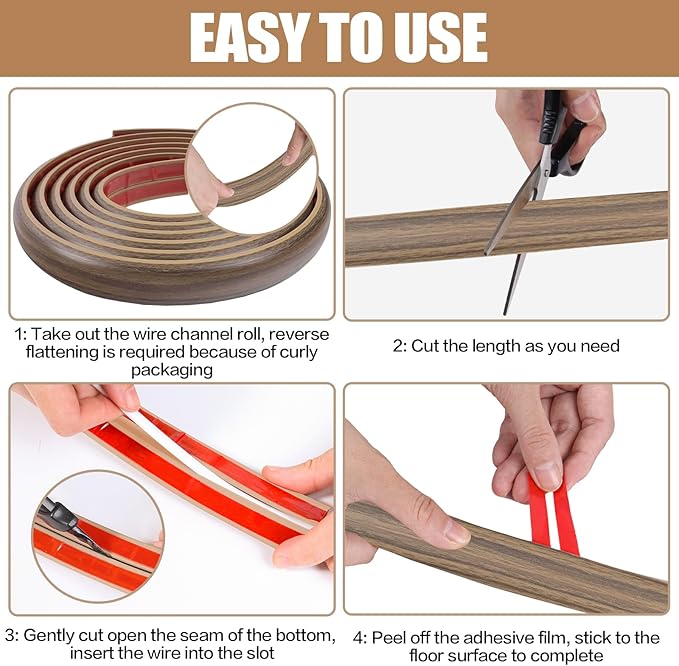 EASY TO USE

1: Take out the wire channel roll, reverse flattening is required because of curly packaging

2: Cut the length as you need

3: Gently cut open the seam of the bottom, insert the wire into the slot

4: Peel off the adhesive film, stick to the floor surface to complete