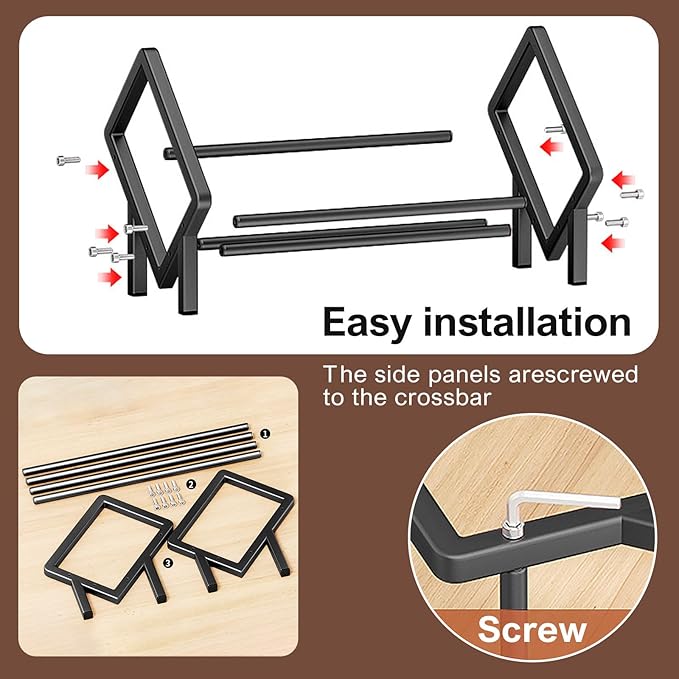 Easy installation

The side panels arescrewed to the crossbar

1
2
3

Screw