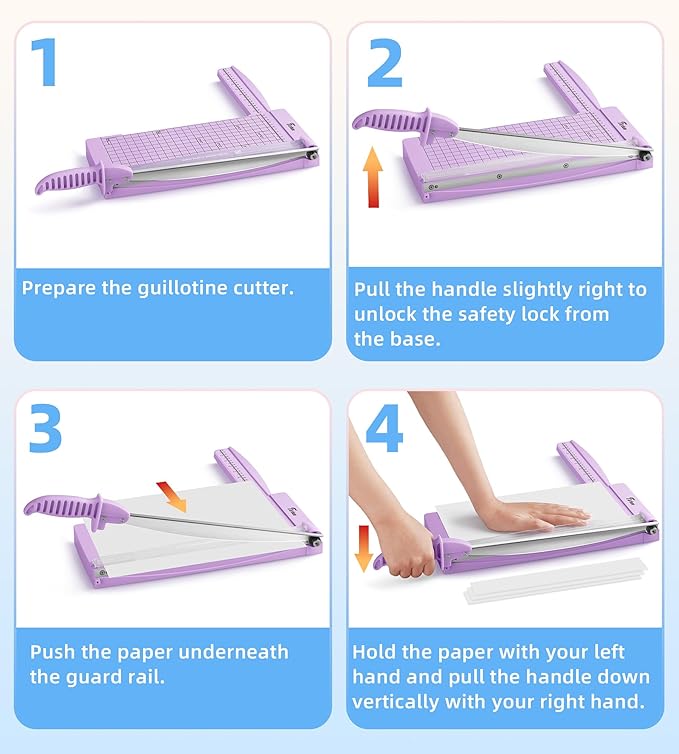 1

Prepare the guillotine cutter.

2

Pull the handle slightly right to unlock the safety lock from the base.

3

Push the paper underneath the guard rail.

4

Hold the paper with your left hand and pull the handle down vertically with your right hand.