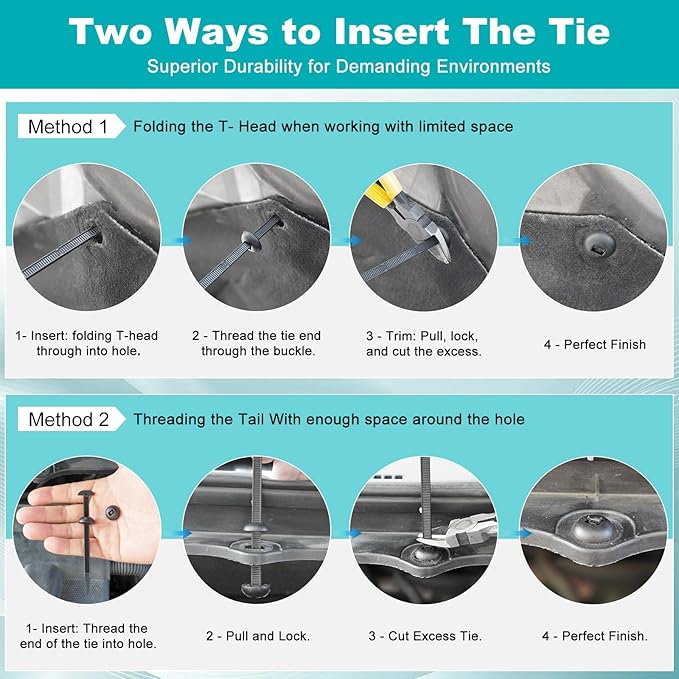 Two Ways to Insert The Tie
Superior Durability for Demanding Environments

Method 1 Folding the T- Head when working with limited space

1- Insert: folding T-head through into hole.

2 - Thread the tie end through the buckle.

3 - Trim: Pull, lock, and cut the excess.

4 - Perfect Finish

Method 2 Threading the Tail With enough space around the hole

1- Insert: Thread the end of the tie into hole.

2 - Pull and Lock.

3 - Cut Excess Tie.

4 - Perfect Finish.