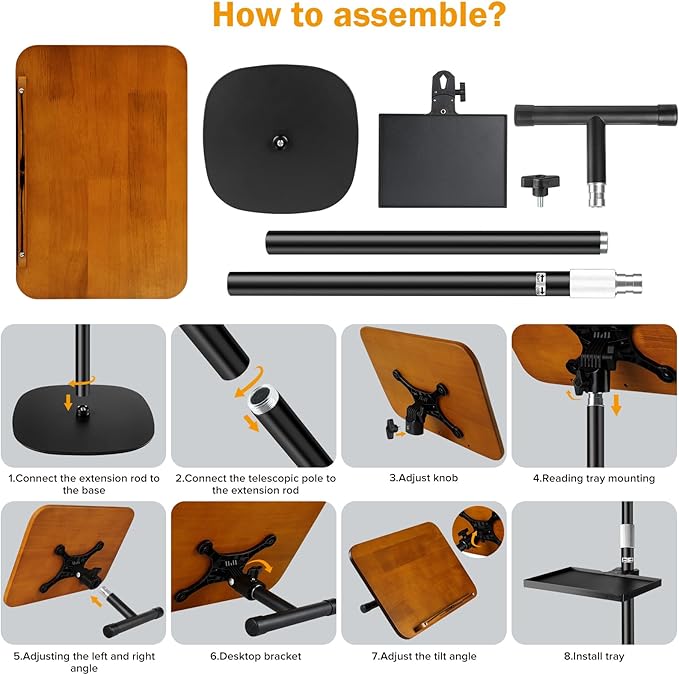 How to assemble?

1.Connect the extension rod to the base

2.Connect the telescopic pole to the extension rod

3.Adjust knob

4.Reading tray mounting

5.Adjusting the left and right angle

6.Desktop bracket

7.Adjust the tilt angle

8.Install tray