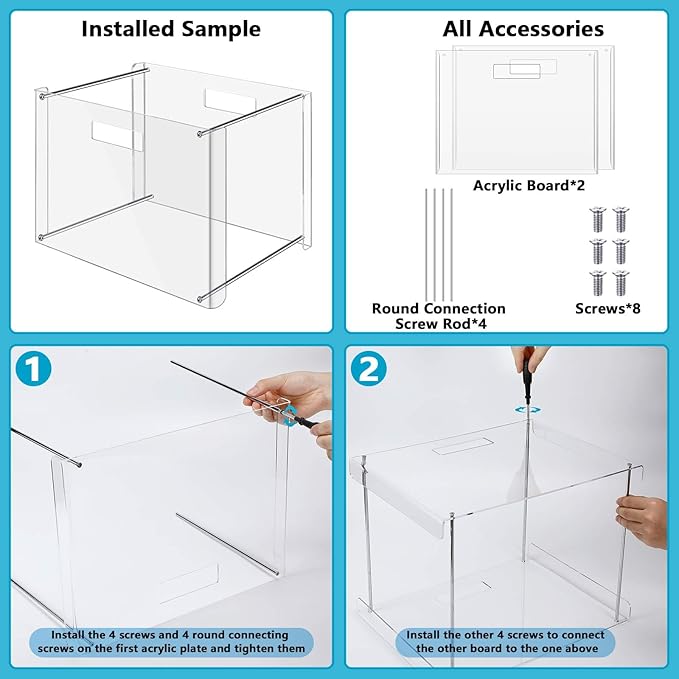 Installed Sample

All Accessories

Acrylic Board*2

Round Connection Screw Rod*4

Screws*8

1

Install the 4 screws and 4 round connecting screws on the first acrylic plate and tighten them

2

Install the other 4 screws to connect the other board to the one above