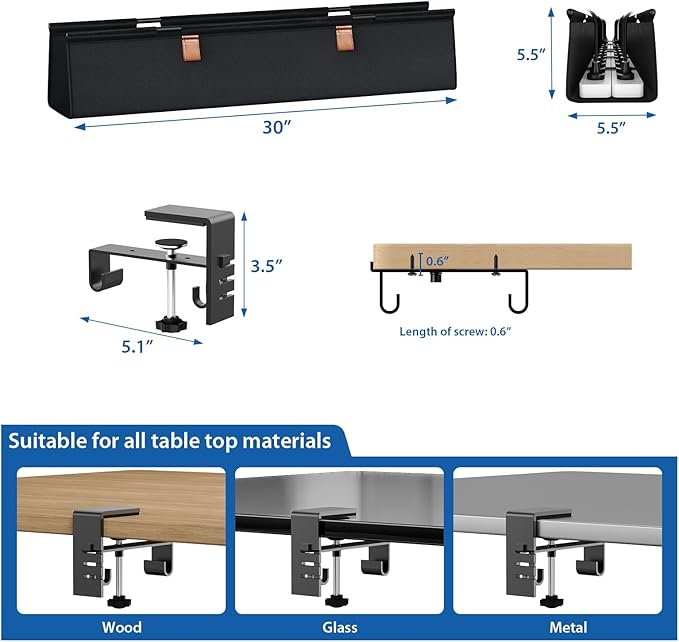 30″

5.5″

5.5″

3.5″

5.1″

0.6″

Length of screw: 0.6″

Suitable for all table top materials

Wood

Glass

Metal